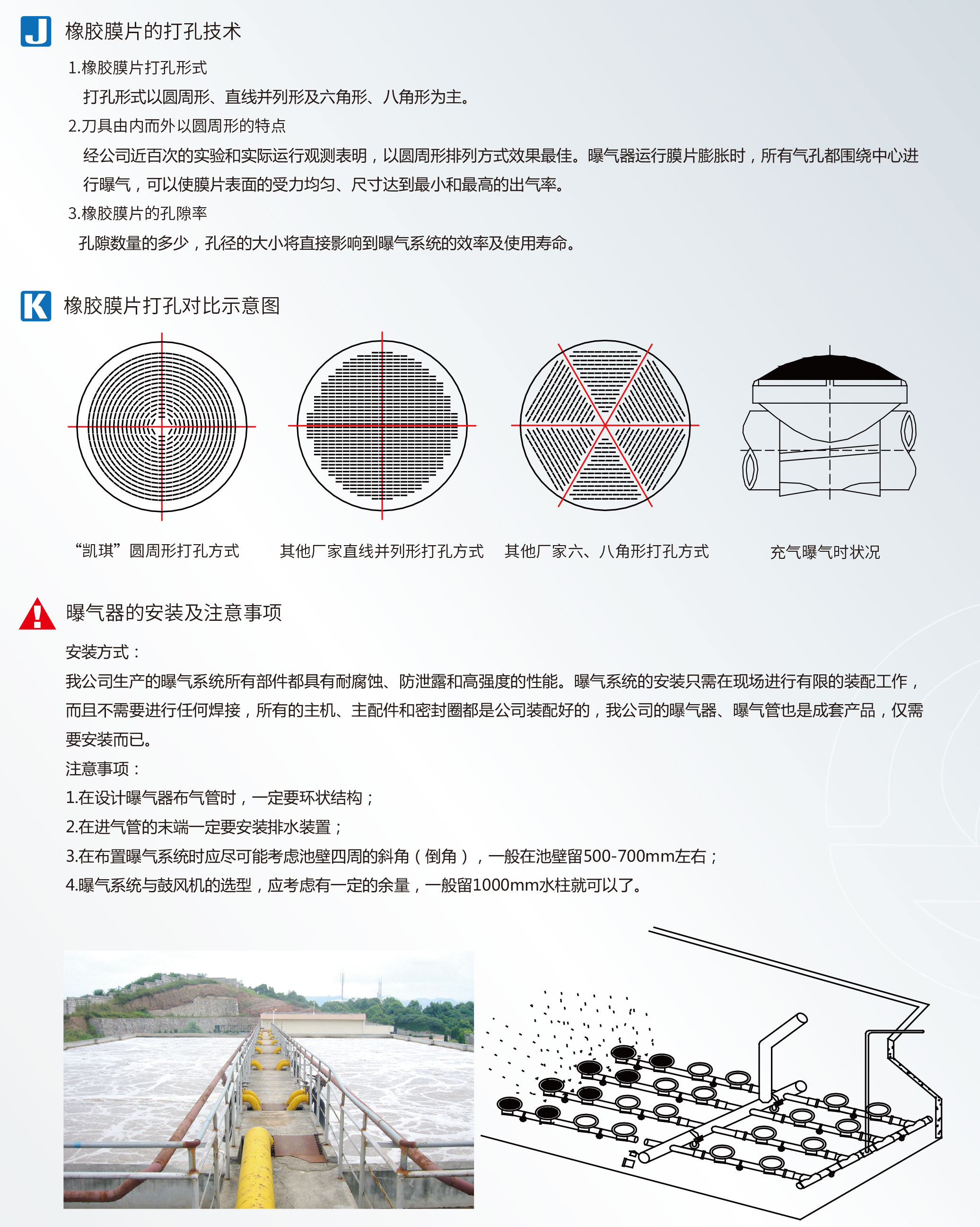 J 橡胶膜片的打孔技术

1.橡胶膜片打孔形式

打孔形式以圆周形、直线并列形及六角形、八角形为主。

2.刀具由内而外以圆周形的特点

经公司近百次的实验和实际运行观测表明，以圆周形排列方式效果最佳。曝气器运行膜片膨胀时，所有气孔都围绕中心进行曝气，可以使膜片表面的受力均匀、尺寸达到最小和最高的出气率。

3.橡胶膜片的孔隙率

孔隙数量的多少，孔径的大小将直接影响到曝气系统的效率及使用寿命。

K 橡胶膜片打孔对比示意图

“凯琪”圆周形打孔方式　其他厂家直线并列形打孔方式　其他厂家六、八角形打孔方式　充气曝气时状况

曝气器的安装及注意事项

安装方式：

我公司生产的曝气系统所有部件都具有耐腐蚀、防泄露和高强度的性能。曝气系统的安装只需在现场进行有限的装配工作，而且不需要进行任何焊接，所有的主机、主配件和密封圈都是公司装配好的，我公司的曝气器、曝气管也是成套产品，仅需要安装而已。

注意事项：

1.在设计曝气器布气管时，一定要环状结构；

2.在进气管的末端一定要安装排水装置；

3.在布置曝气系统时应尽可能考虑池壁四周的斜角（倒角），一般在池壁留500-700mm左右；

4.曝气系统与鼓风机的选型，应考虑有一定的余量，一般留1000mm水柱就可以了。